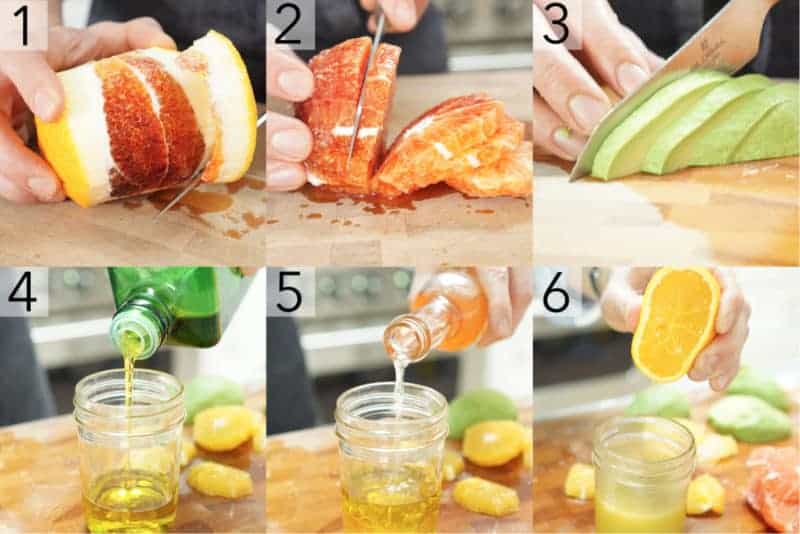 1
2
3
4
5
6