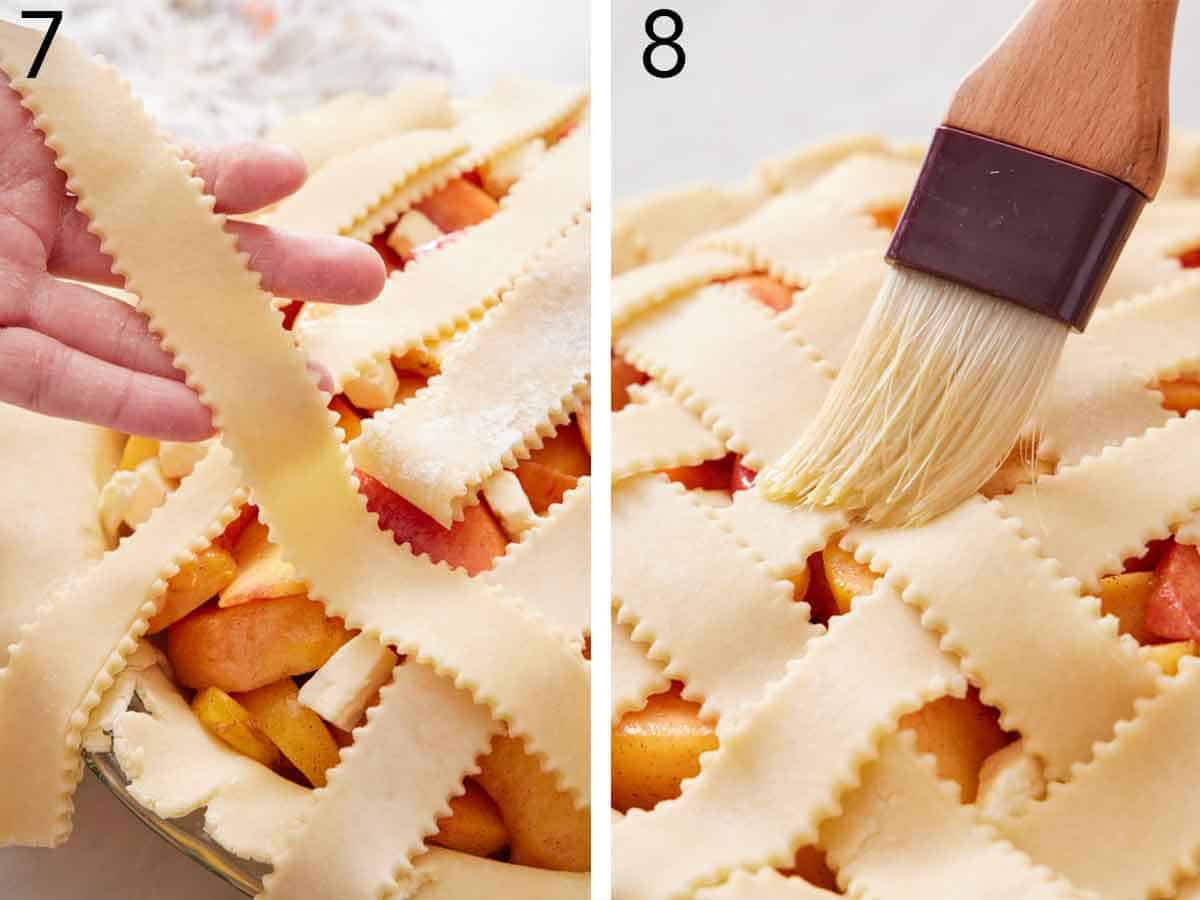 7

8